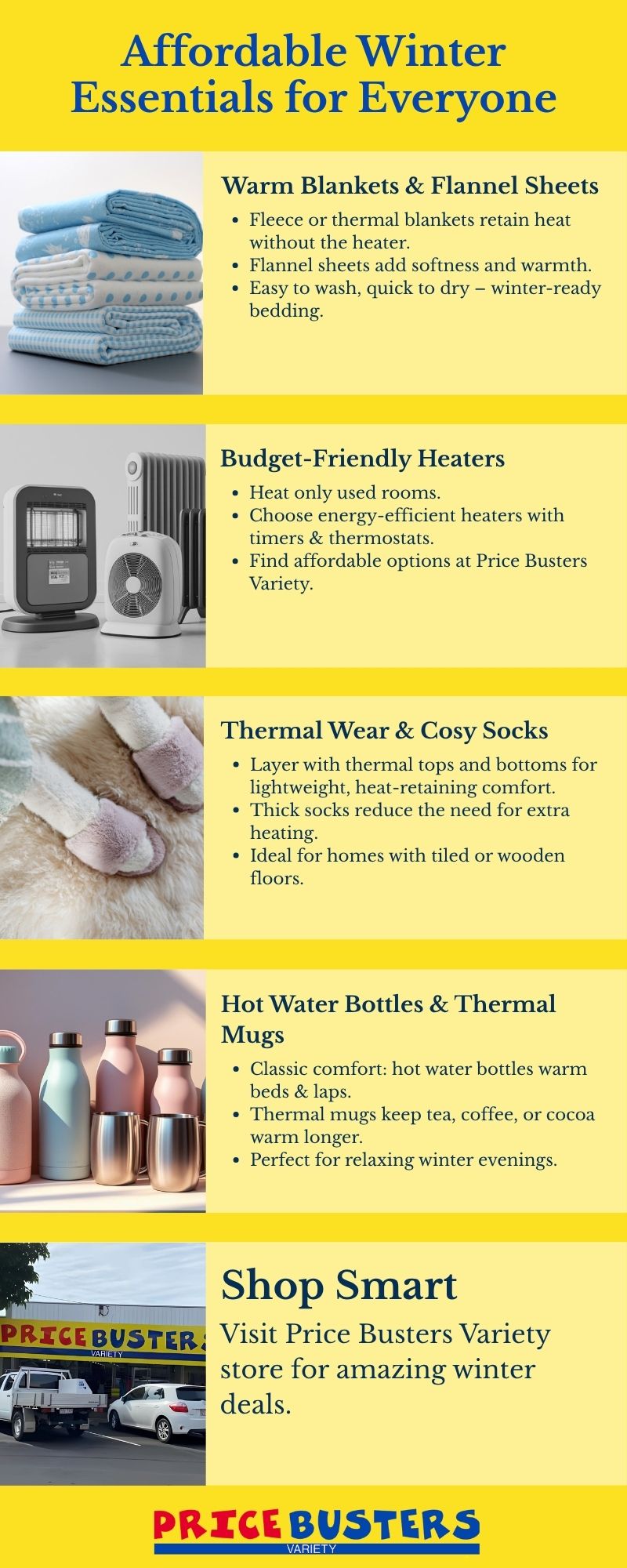 Affordable Winter Essentials for Everyone

Warm Blankets & Flannel Sheets

- Fleece or thermal blankets retain heat without the heater.
- Flannel sheets add softness and warmth.
- Easy to wash, quick to dry – winter-ready bedding.

Budget-Friendly Heaters

- Heat only used rooms.
- Choose energy-efficient heaters with timers & thermostats.
- Find affordable options at Price Busters Variety.

Thermal Wear & Cosy Socks

- Layer with thermal tops and bottoms for lightweight, heat-retaining comfort.
- Thick socks reduce the need for extra heating.
- Ideal for homes with tiled or wooden floors.

Hot Water Bottles & Thermal Mugs

- Classic comfort: hot water bottles warm beds & laps.
- Thermal mugs keep tea, coffee, or cocoa warm longer.
- Perfect for relaxing winter evenings.

PRICE BUSTERS VARIETY

Shop Smart

Visit Price Busters Variety store for amazing winter deals.

PRICE BUSTERS VARIETY